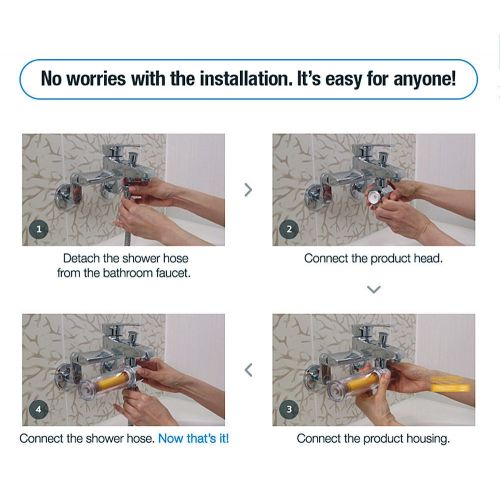 No worries with the installation. It's easy for anyone!

1

Detach the shower hose from the bathroom faucet.

2

Connect the product head.

3

Connect the product housing.

4

Connect the shower hose. Now that's it!